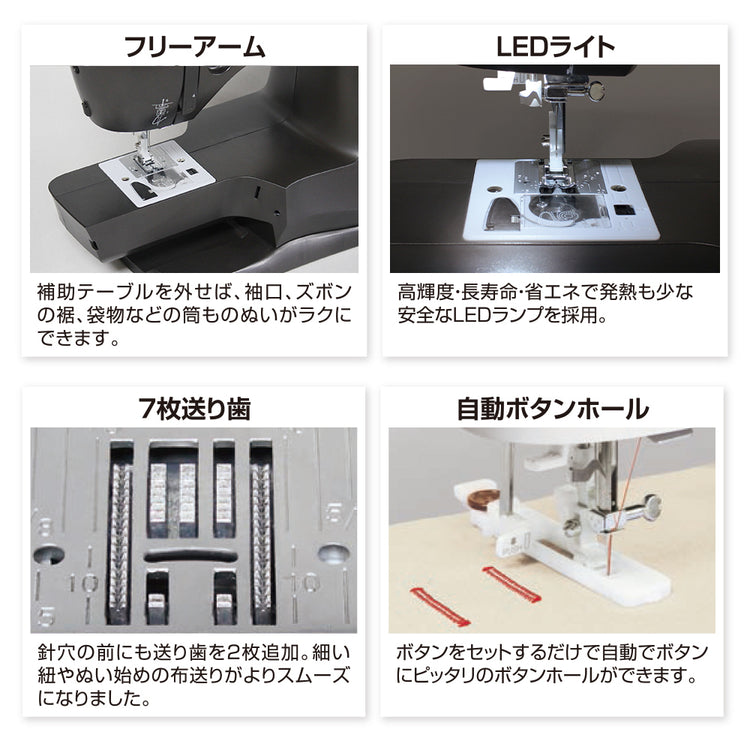 フリーアーム

補助テーブルを外せば、袖口、ズボンの裾、袋物などの筒ものぬいがラクにできます。

LEDライト

高輝度・長寿命・省エネで発熱も少な安全なLEDランプを採用。

7枚送り歯

8 10 5 5/ 10

針穴の前にも送り歯を2枚追加。細い紐やぬい始めの布送りがよりスムーズになりました。

自動ボタンホール

ボタンをセットするだけで自動でボタンにピッタリのボタンホールができます。