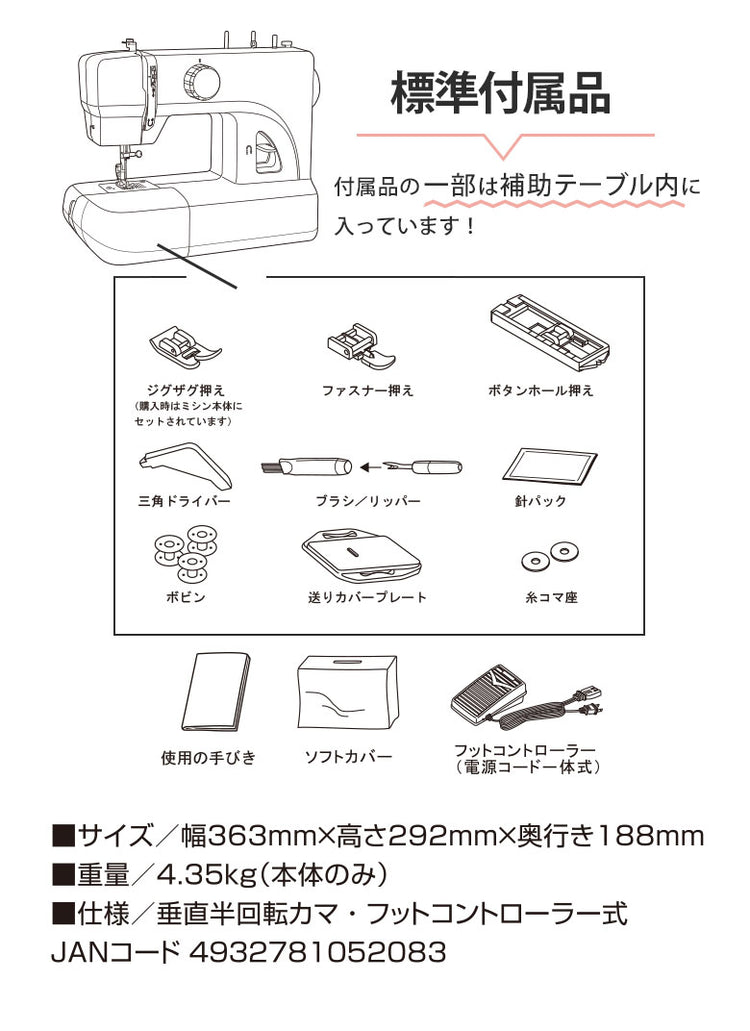 標準付属品

付属品の一部は補助テーブル内に入っています！

ジグザグ押え
（購入時はミシン本体にセットされています）

ファスナー押え

ボタンホール押え

三角ドライバー

ブラシ／リッパー

針パック

ボビン

送りカバープレート

糸コマ座

使用の手びき

ソフトカバー

フットコントローラー
（電源コード一体式）

■サイズ／幅363mm×高さ292mm×奥行き188mm
■重量／4.35kg（本体のみ）
■仕様／垂直半回転カマ・フットコントローラー式
JANコード 4932781052083