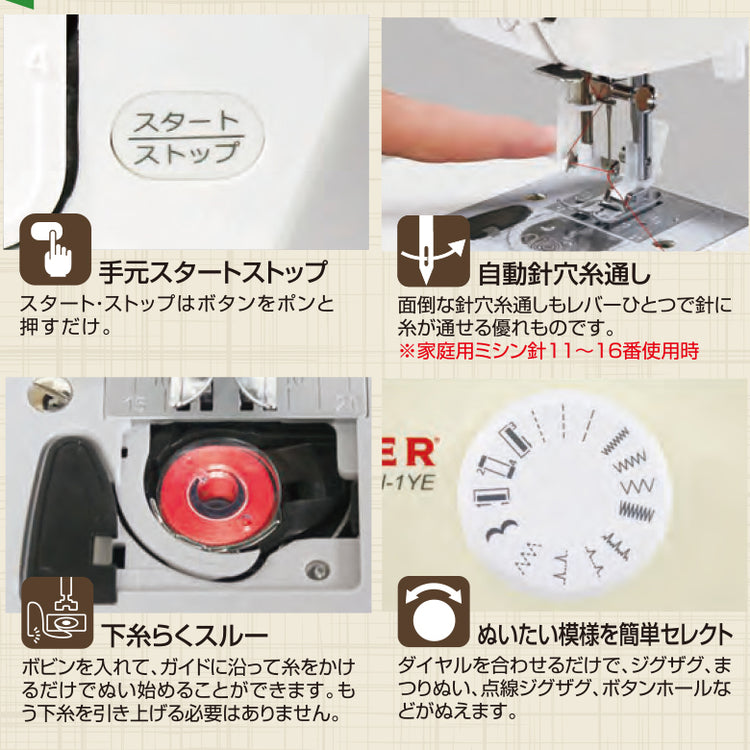 4

スタート
ストップ

手元スタートストップ

スタート・ストップはボタンをポンと押すだけ。

自動針穴糸通し

面倒な針穴糸通しもレバーひとつで針に糸が通せる優れものです。
※家庭用ミシン針11〜16番使用時

15 20

ER
-1YE

下糸らくスルー

ボビンを入れて、ガイドに沿って糸をかけるだけでぬい始めることができます。もう下糸を引き上げる必要はありません。

ぬいたい模様を簡単セレクト

ダイヤルを合わせるだけで、ジグザグ、まつりぬい、点線ジグザグ、ボタンホールなどがぬえます。