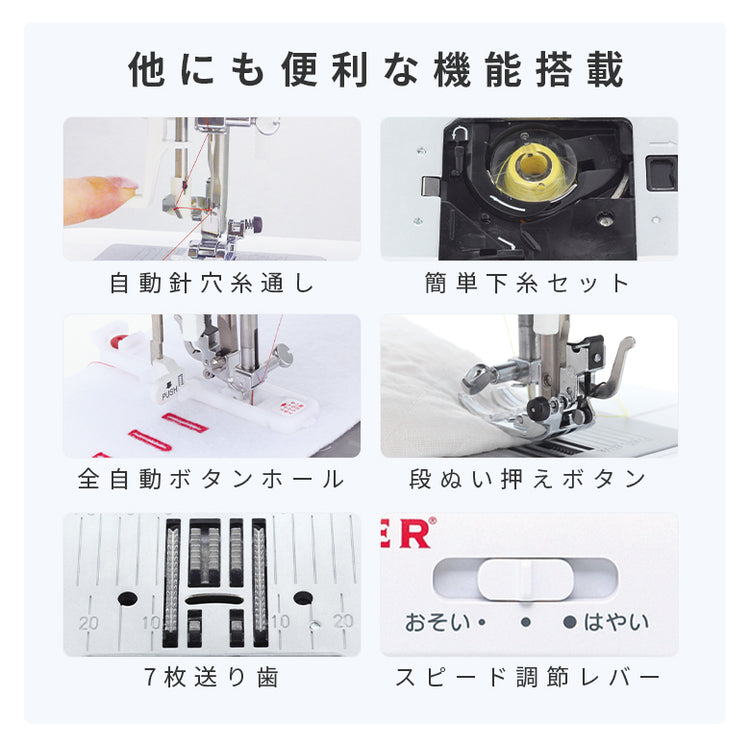 他にも便利な機能搭載

自動針穴糸通し

簡単下糸セット

PUSH

全自動ボタンホール

段ぬい押えボタン

20 10 10 20

7枚送り歯

ER®

おそい・ ・ ●はやい

スピード調節レバー