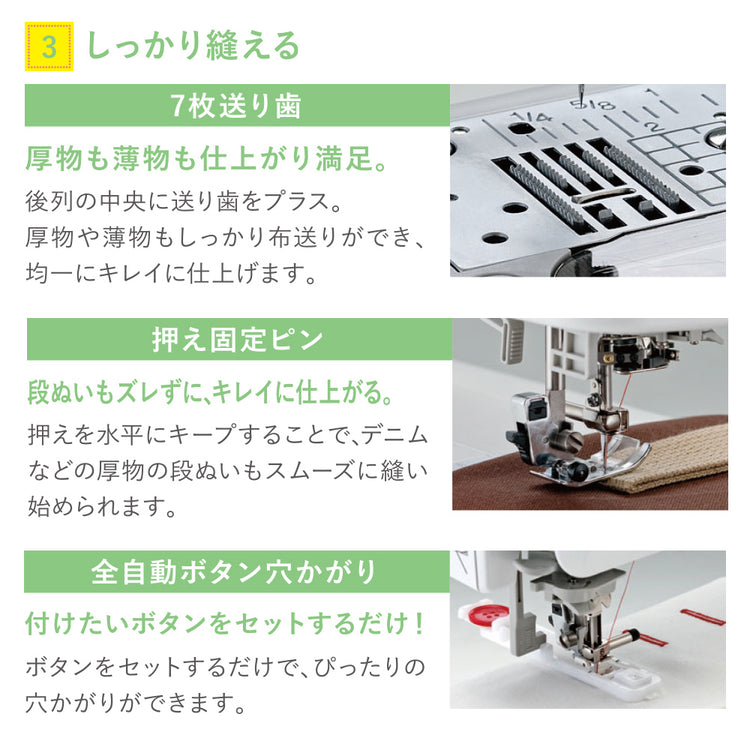 3 しっかり縫える

7枚送り歯

厚物も薄物も仕上がり満足。

後列の中央に送り歯をプラス。厚物や薄物もしっかり布送りができ、均一にキレイに仕上げます。

1/4 5/8 1 2

押え固定ピン

段ぬいもズレずに、キレイに仕上がる。

押えを水平にキープすることで、デニムなどの厚物の段ぬいもスムーズに縫い始められます。

全自動ボタン穴かがり

付けたいボタンをセットするだけ！

ボタンをセットするだけで、ぴったりの穴かがりができます。