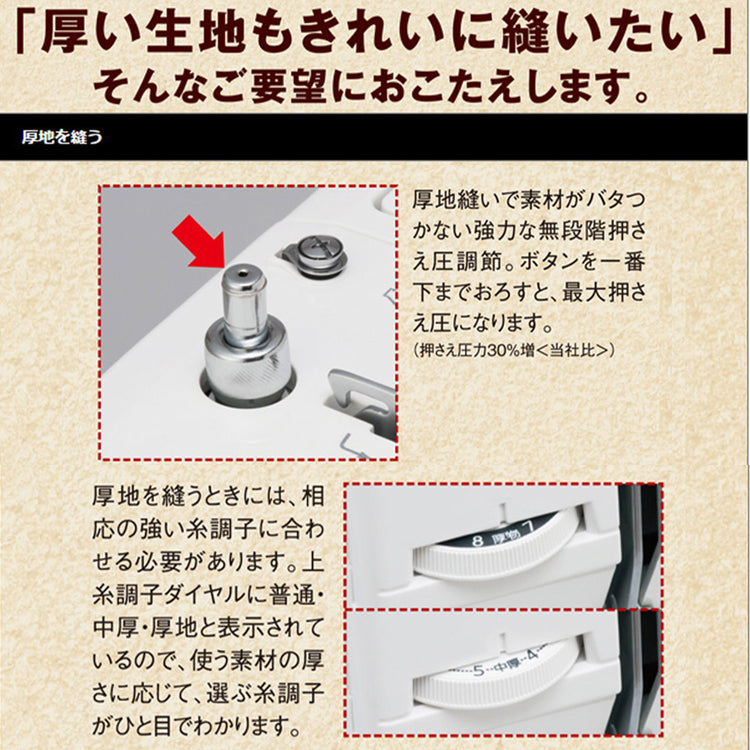 「厚い生地もきれいに縫いたい」
そんなご要望におこたえします。

厚地を縫う

厚地縫いで素材がバタつかない強力な無段階押さえ圧調節。ボタンを一番下までおろすと、最大押さえ圧になります。
(押さえ圧力30%増<当社比>)

厚地を縫うときには、相応の強い糸調子に合わせる必要があります。上糸調子ダイヤルに普通・中厚・厚地と表示されているので、使う素材の厚さに応じて、選ぶ糸調子がひと目でわかります。

8 厚物 7

5 中厚 4